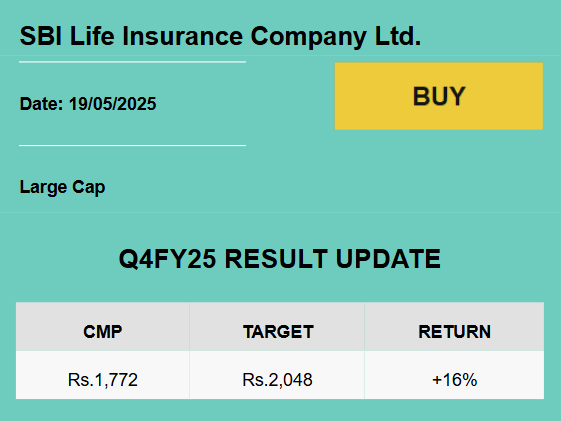 SBI Life Insurance Company Ltd.

Date: 19/05/2025

BUY

Large Cap

Q4FY25 RESULT UPDATE

| CMP | TARGET | RETURN |
|---|---|---|
| Rs.1,772 | Rs.2,048 | +16% |